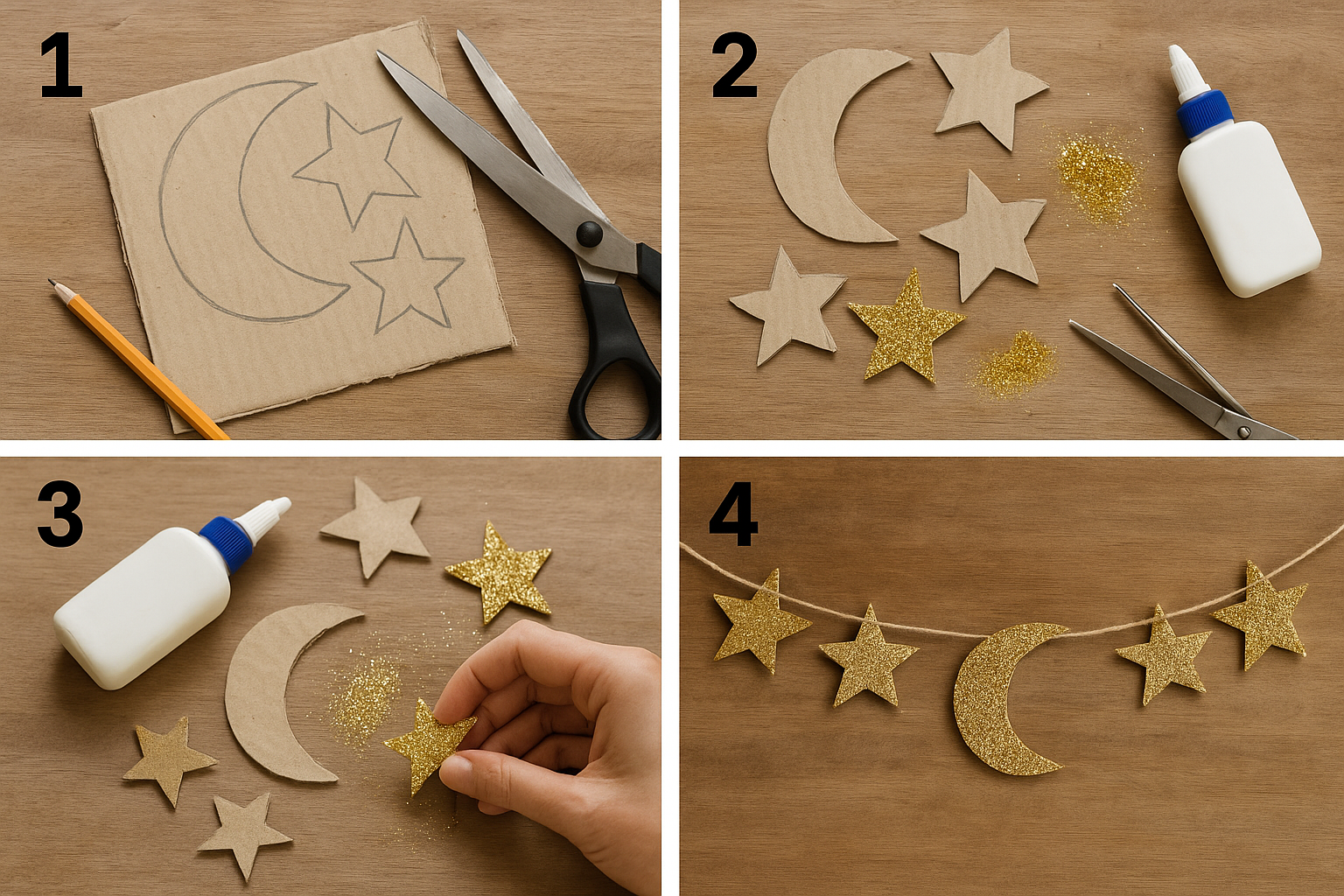 1

2

3

4