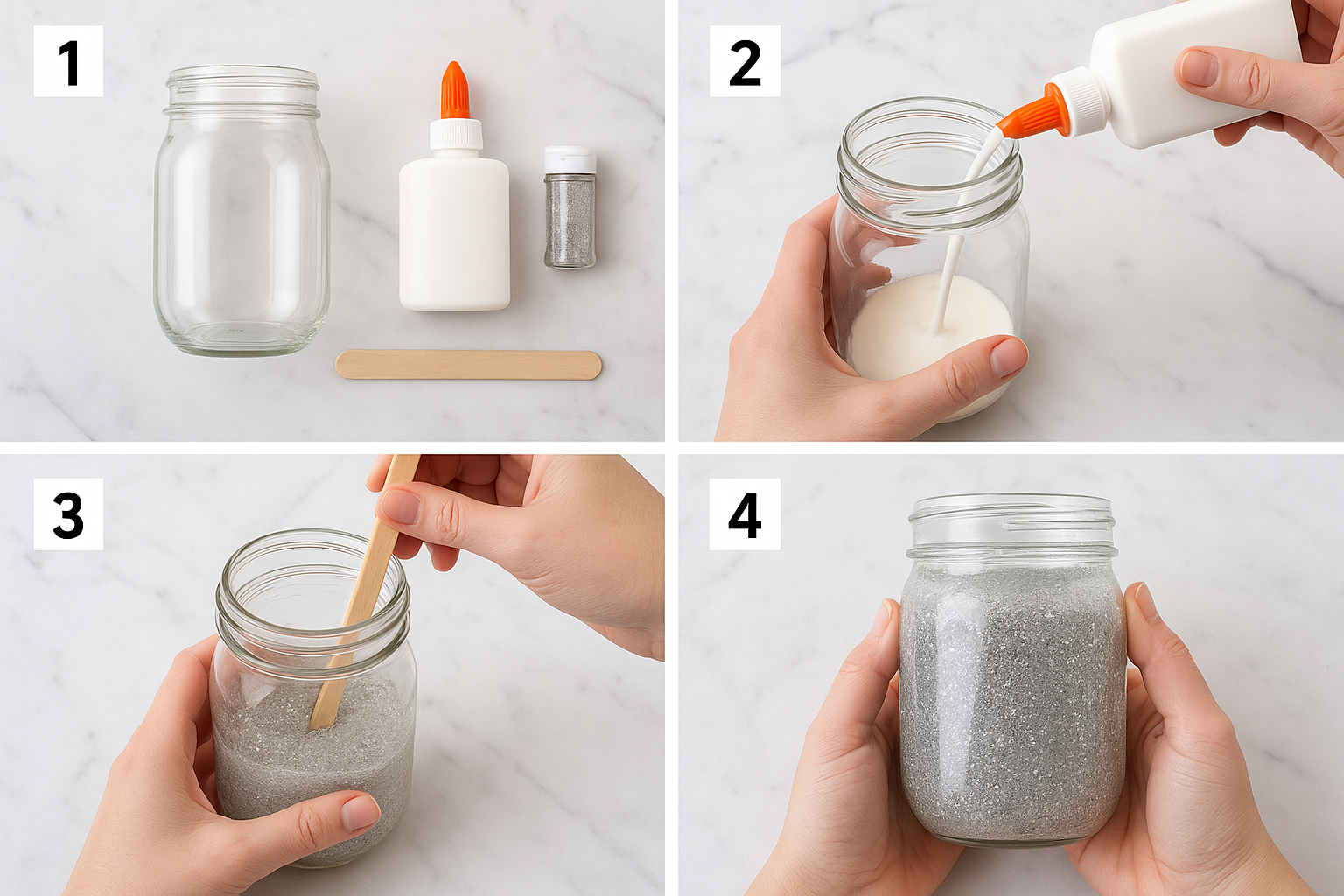 1

2

3

4