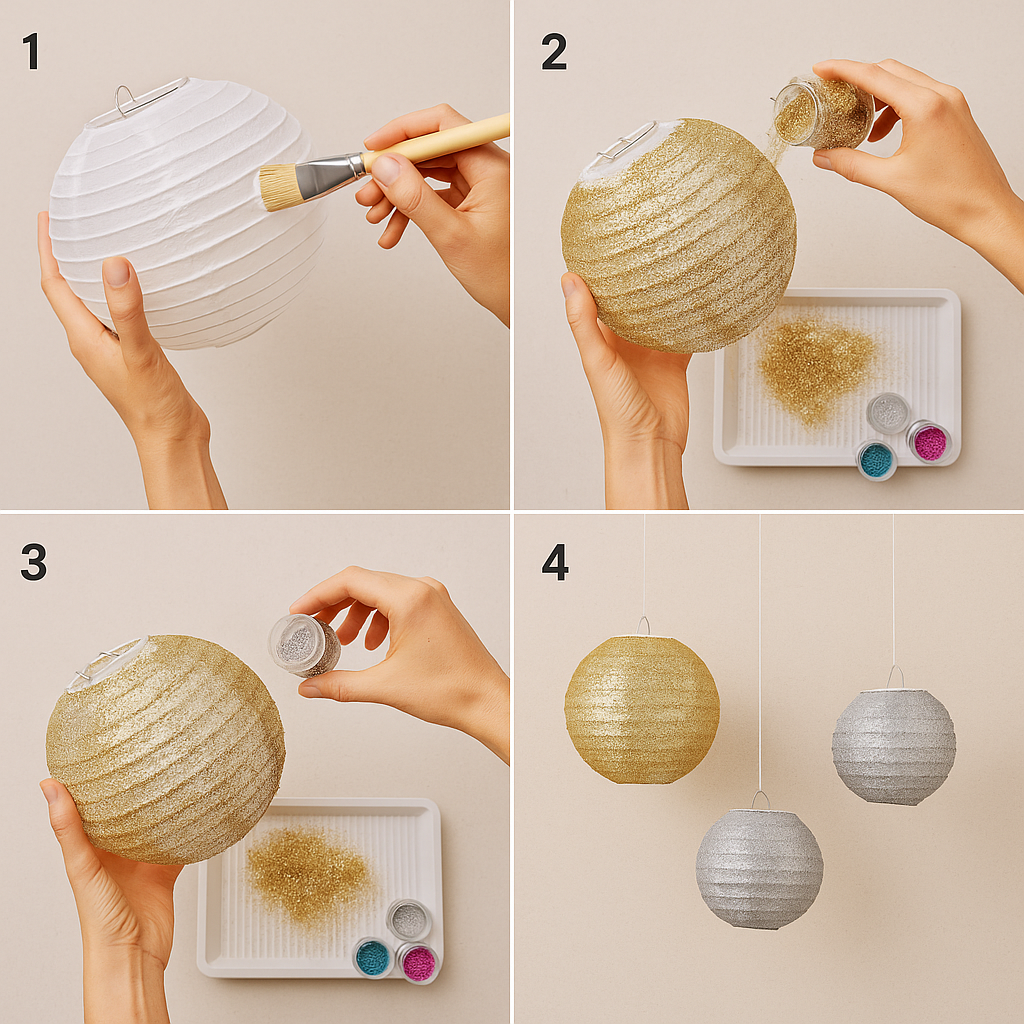 1

2

3

4