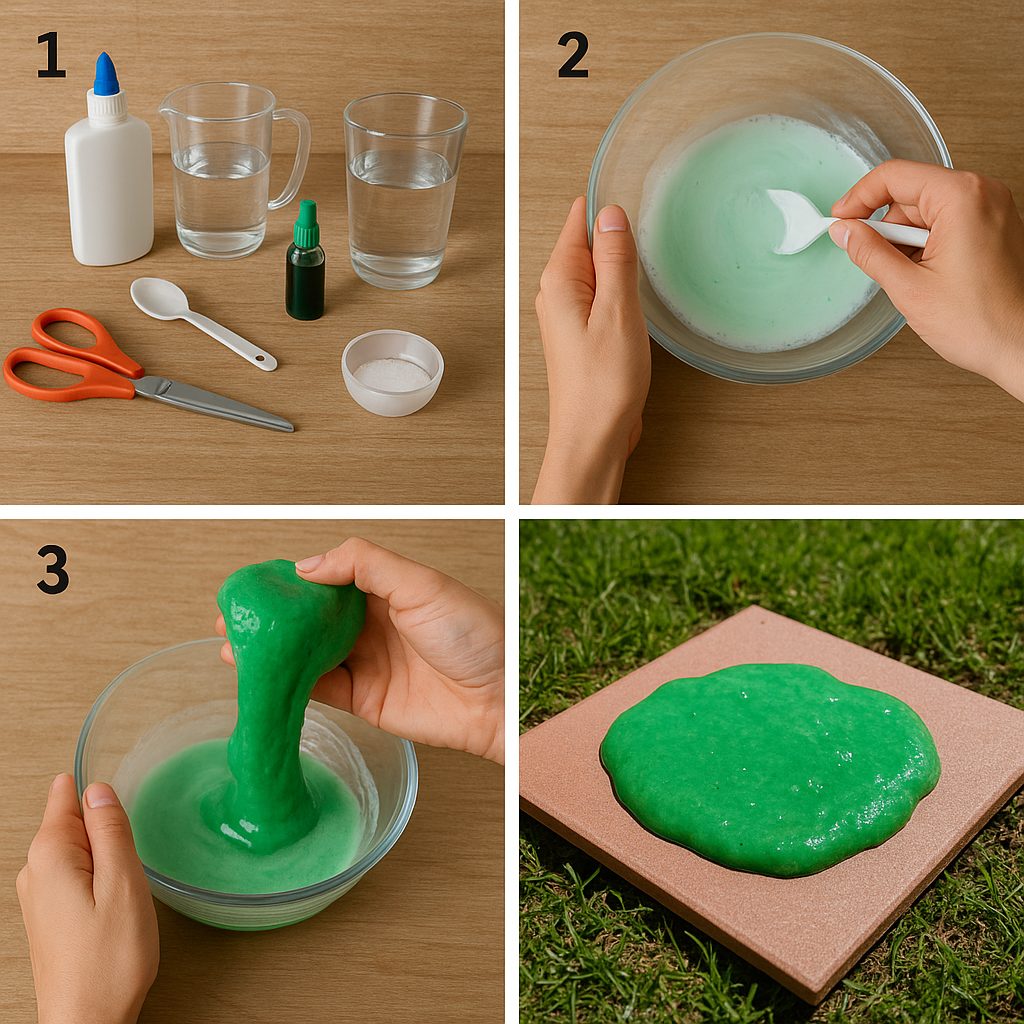 1
2
3