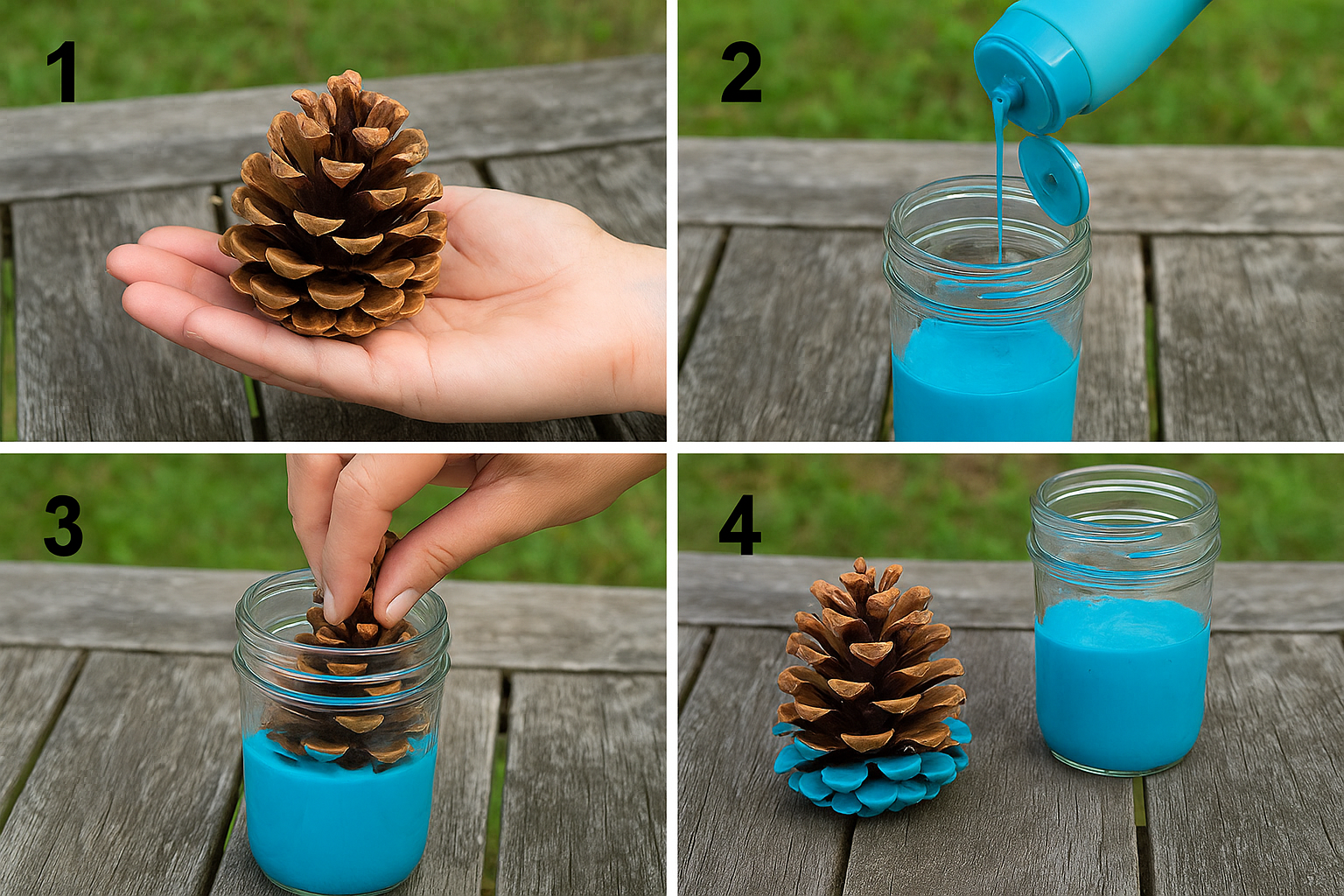 1

2

3

4