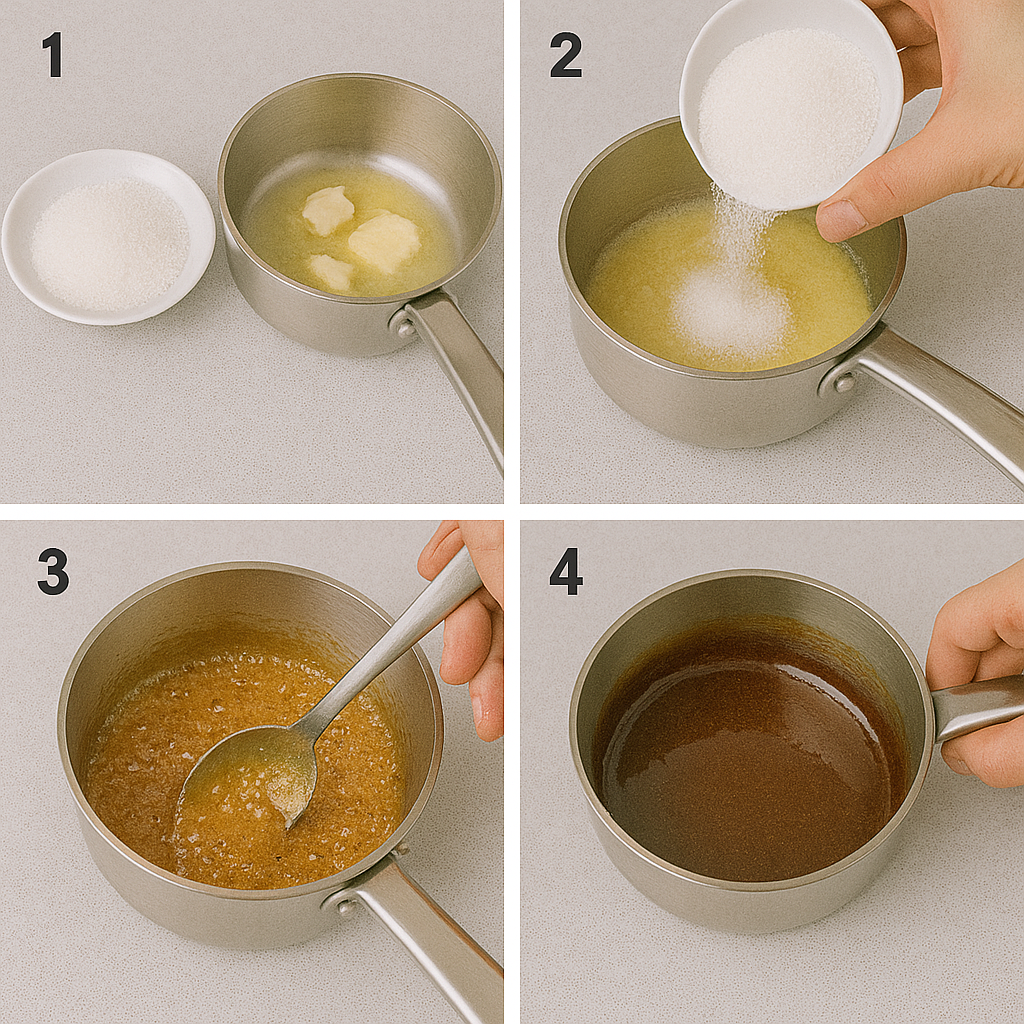 1

2

3

4