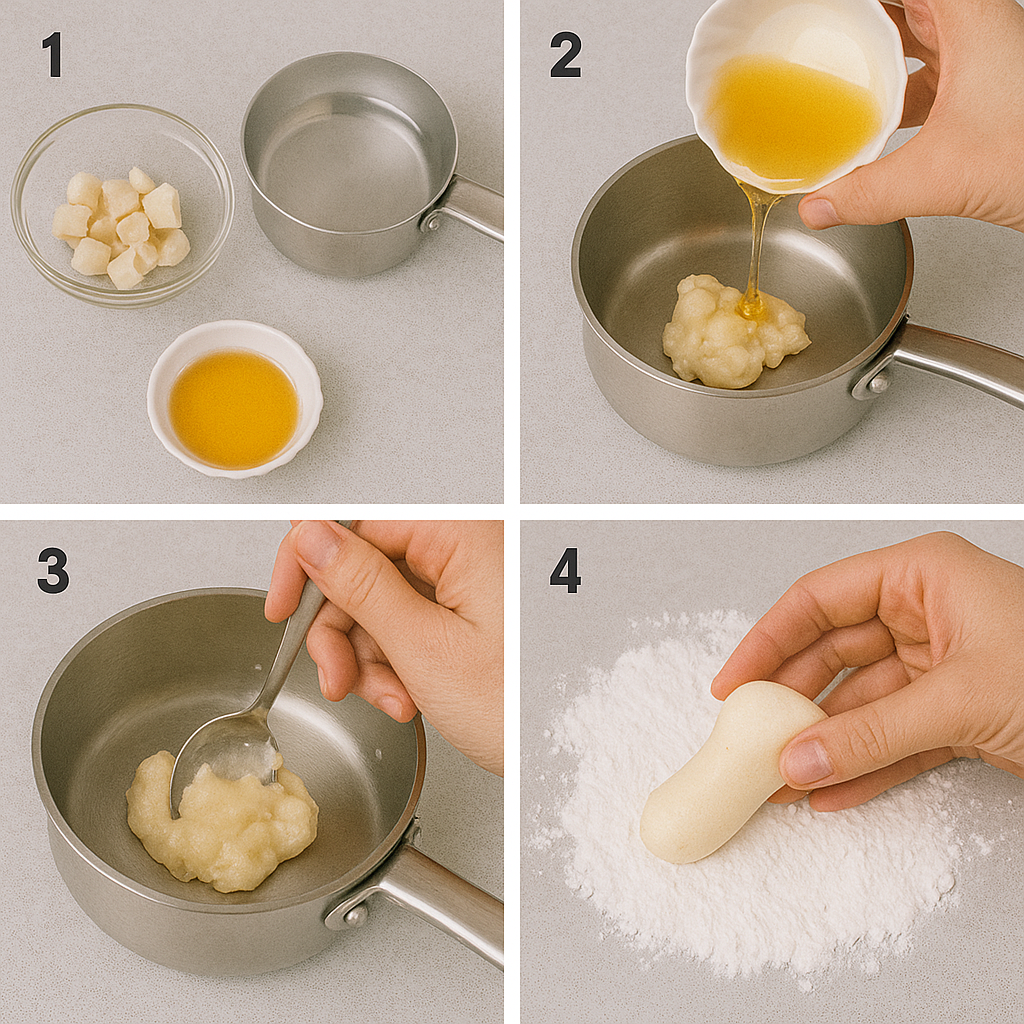 1

2

3

4