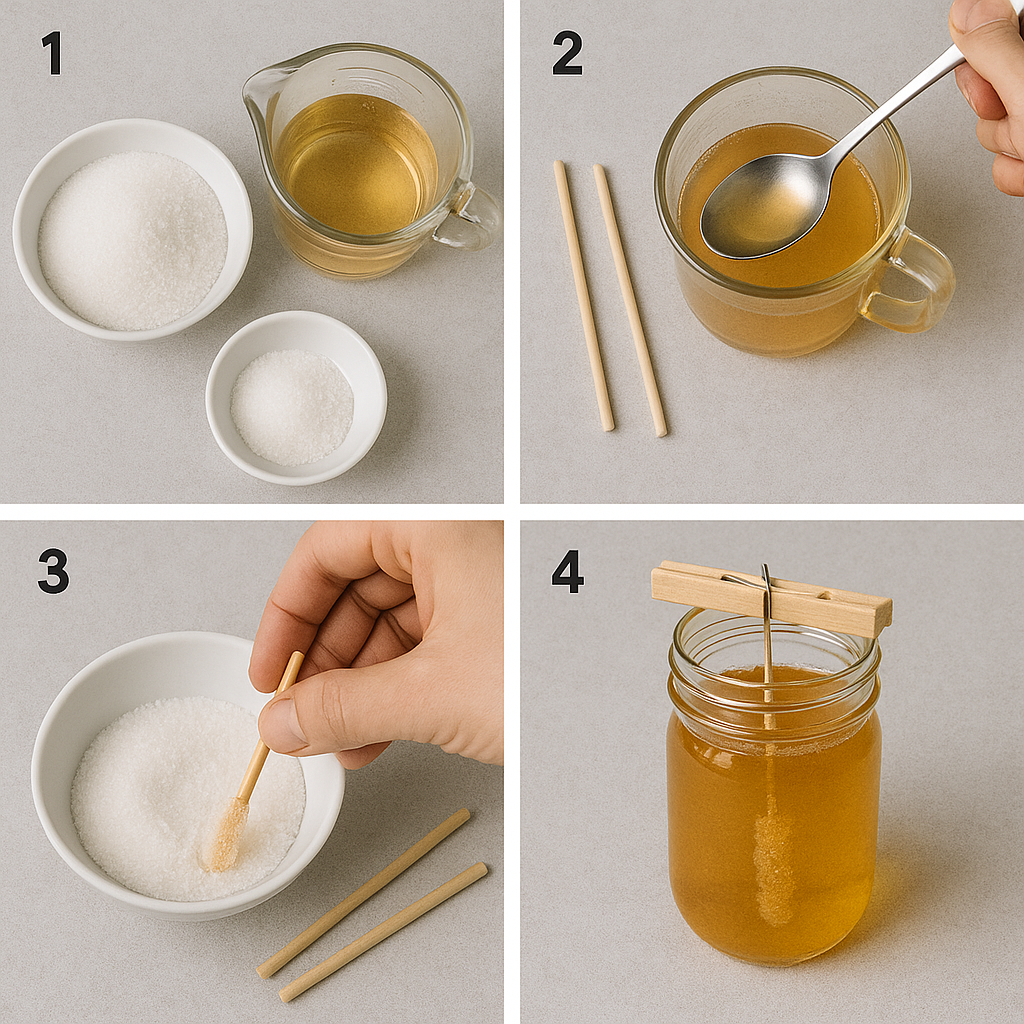 1

2

3

4