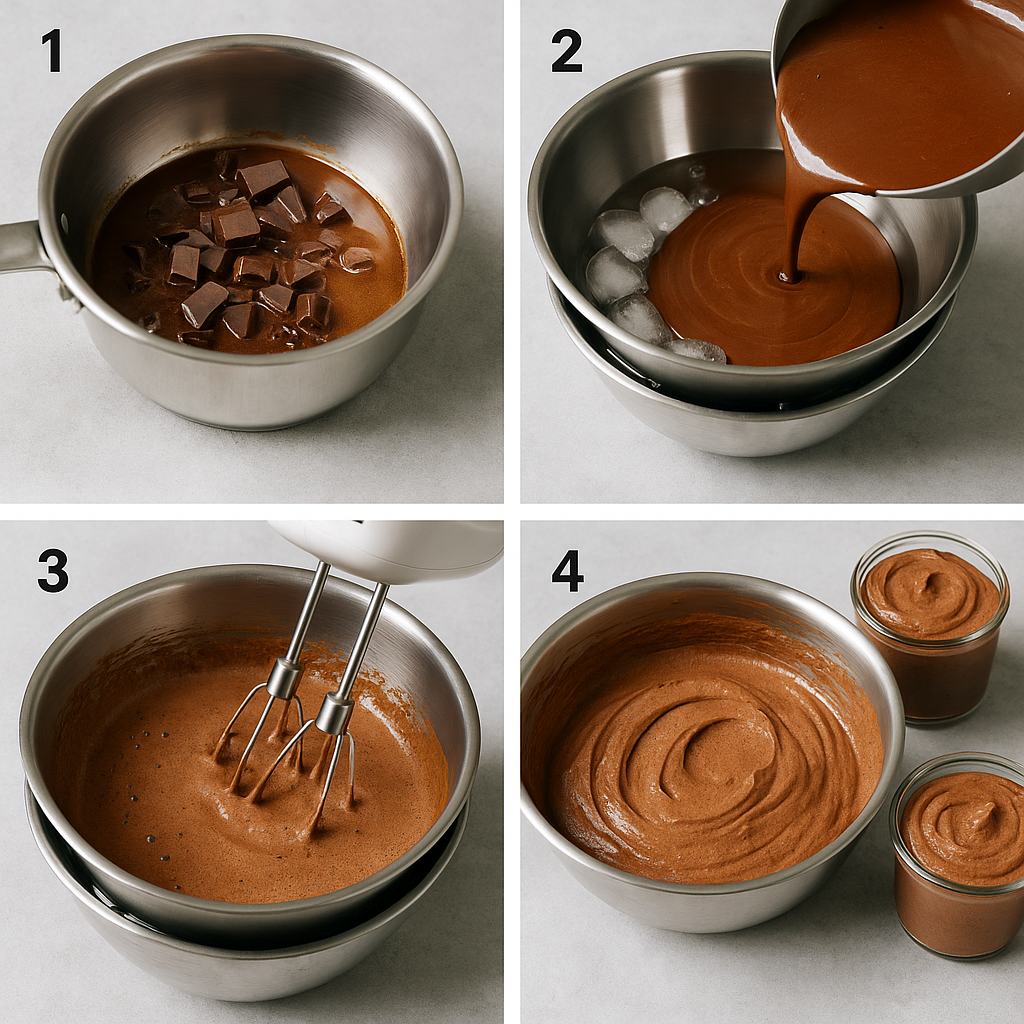 1

2

3

4