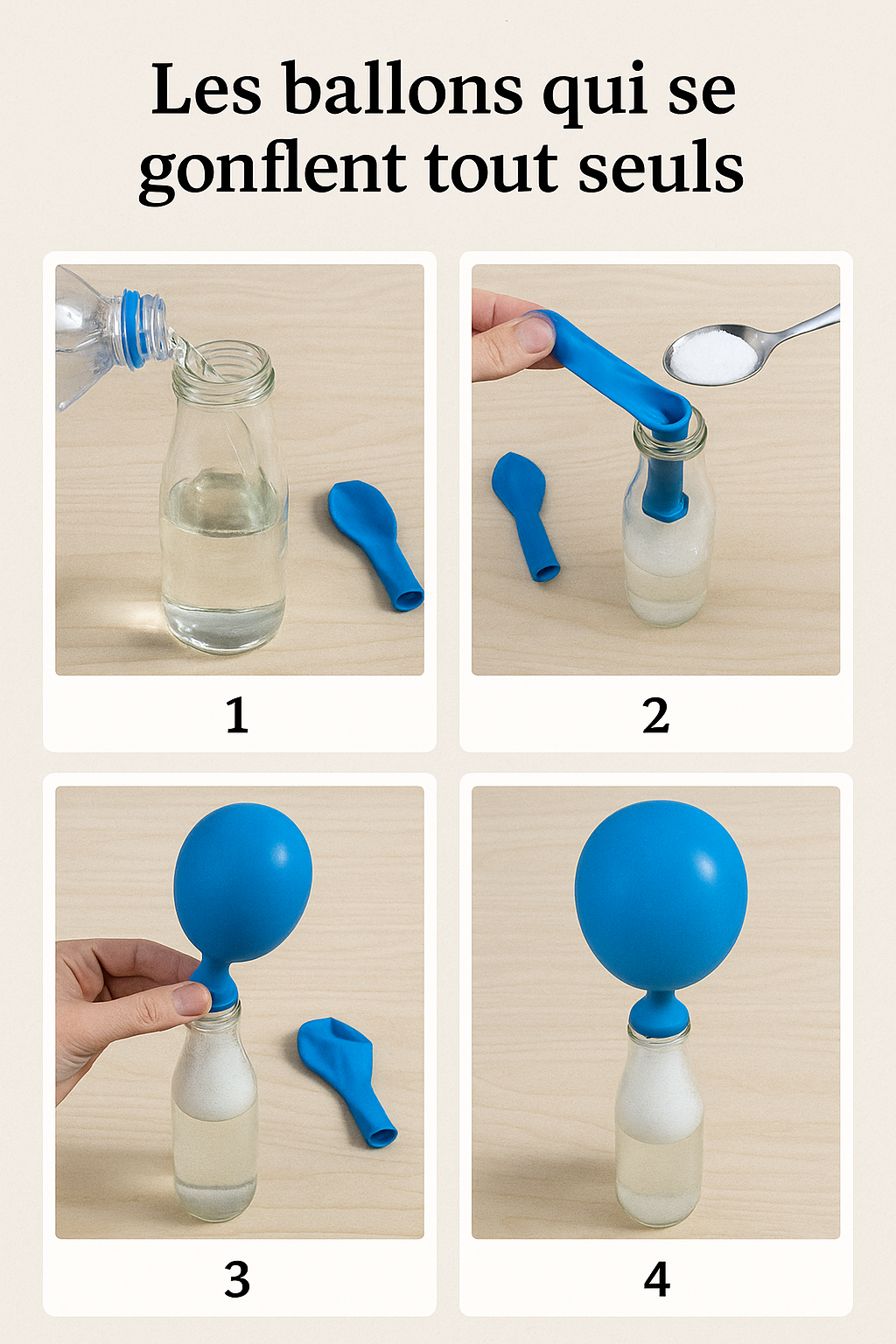 Les ballons qui se gonflent tout seuls

1

2

3

4