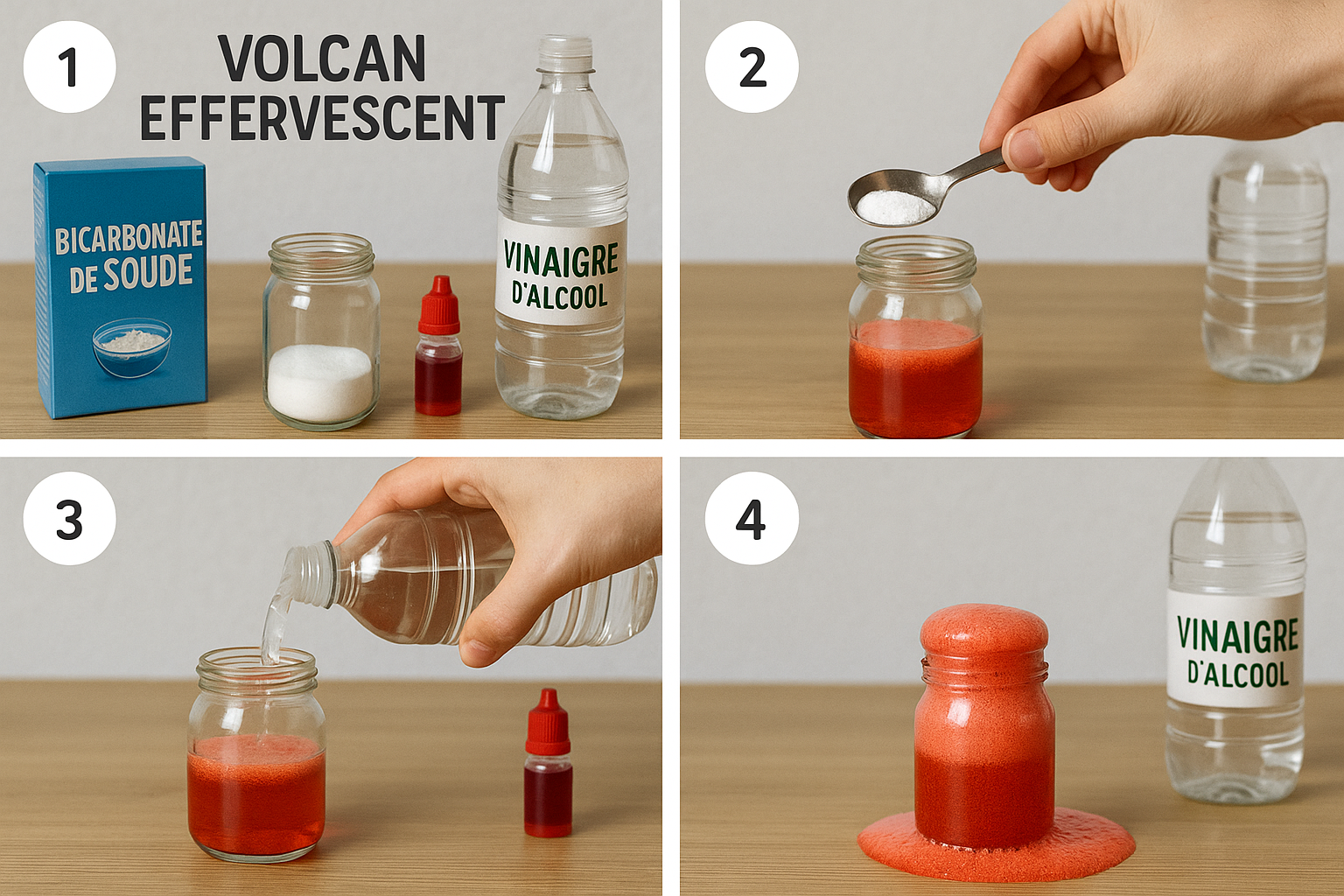 1

VOLCAN EFFERVESCENT

BICARBONATE DE SOUDE

VINAIGRE D'ALCOOL

2

3

4

VINAIGRE D'ALCOOL