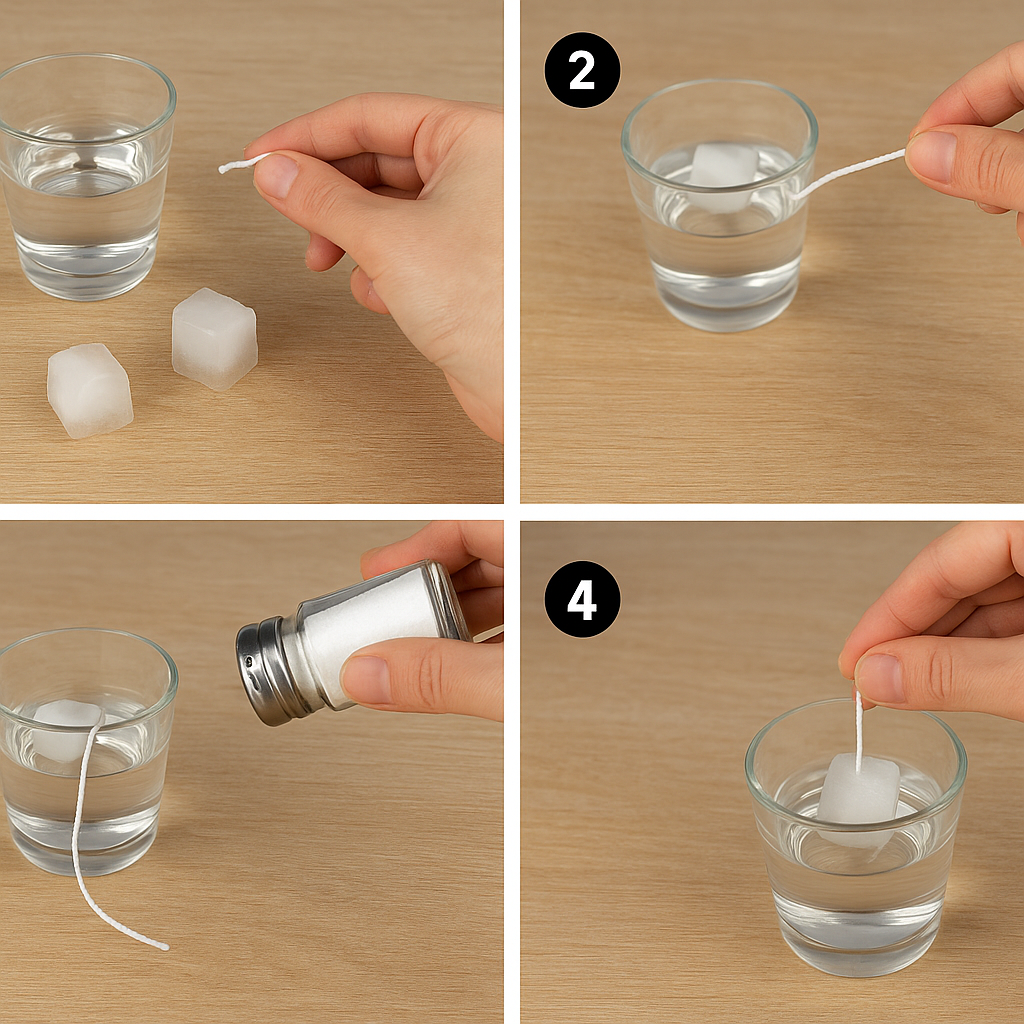 2

4