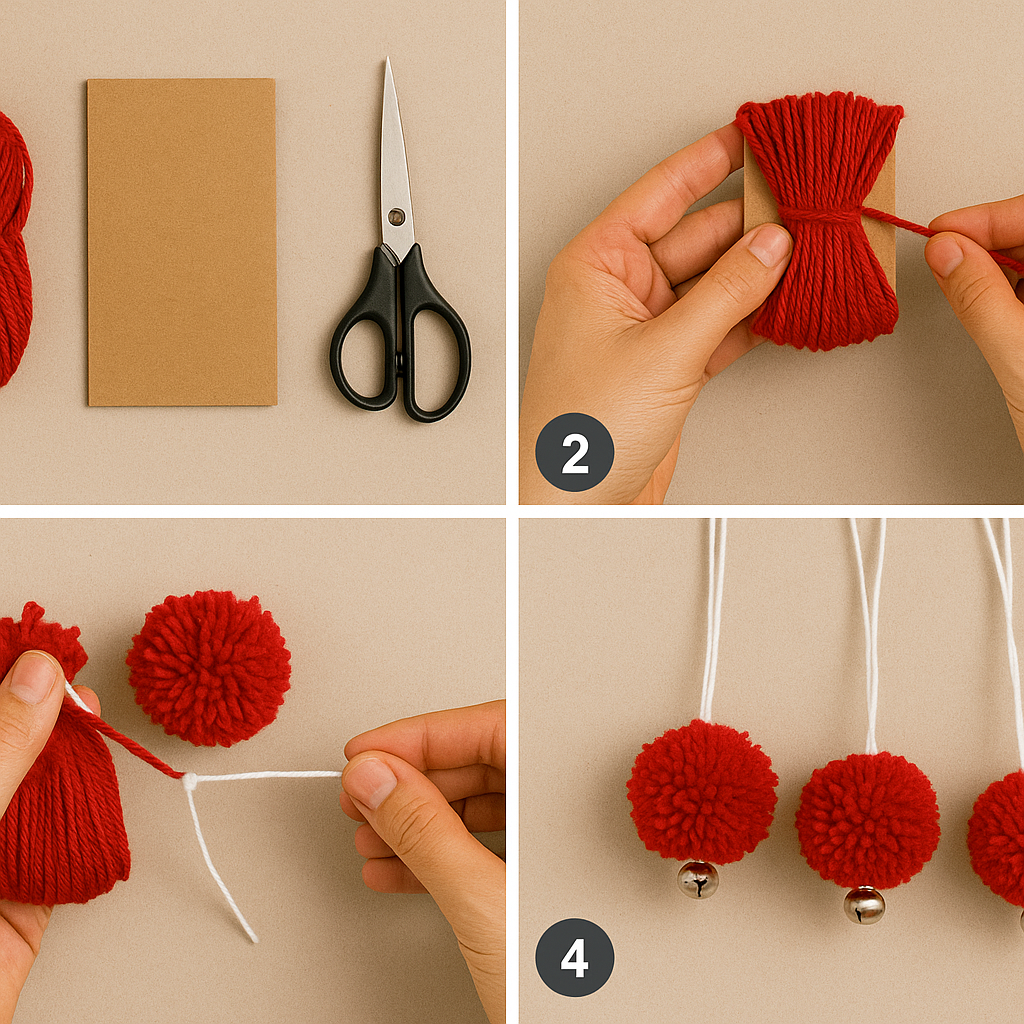 2

4