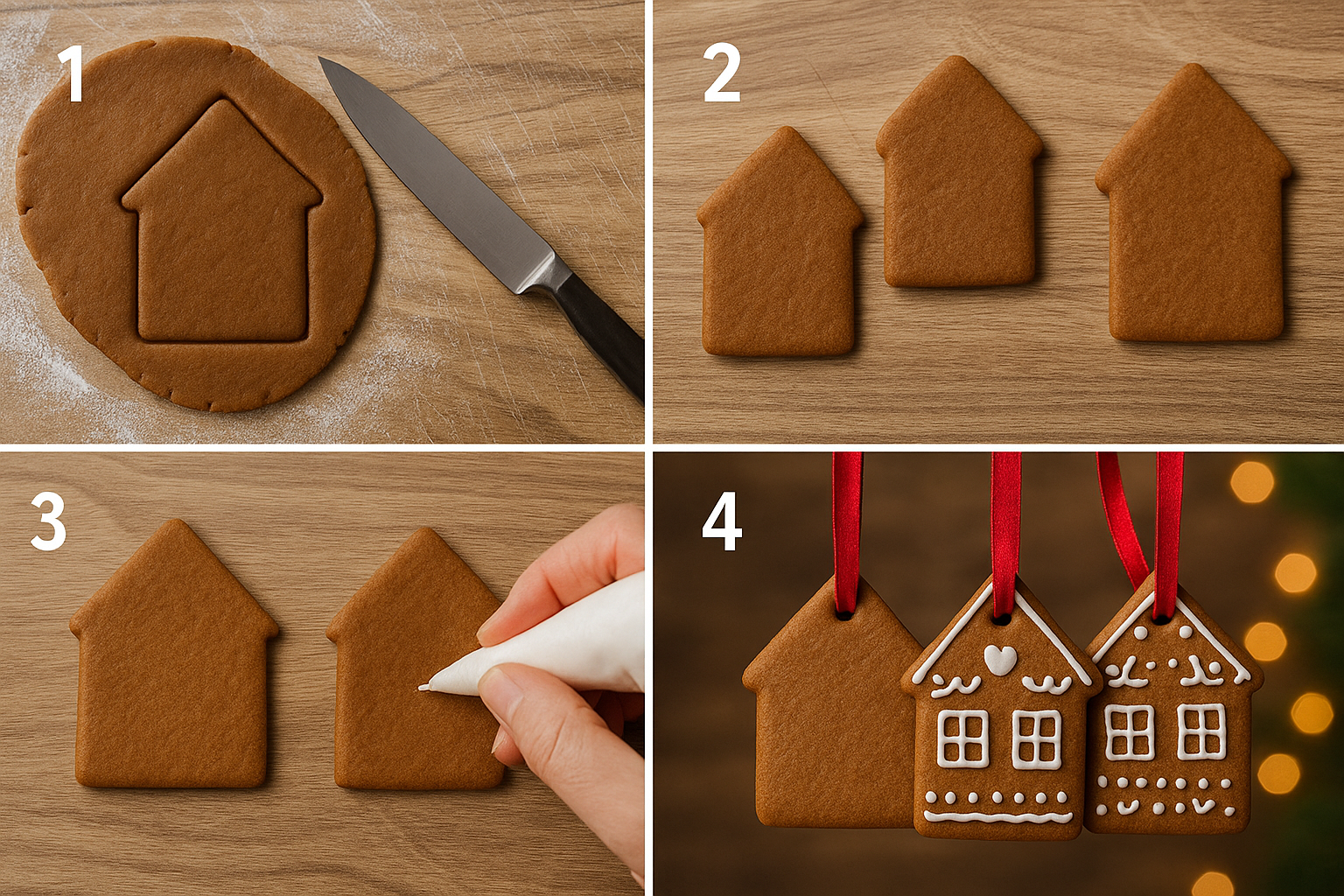 1

2

3

4