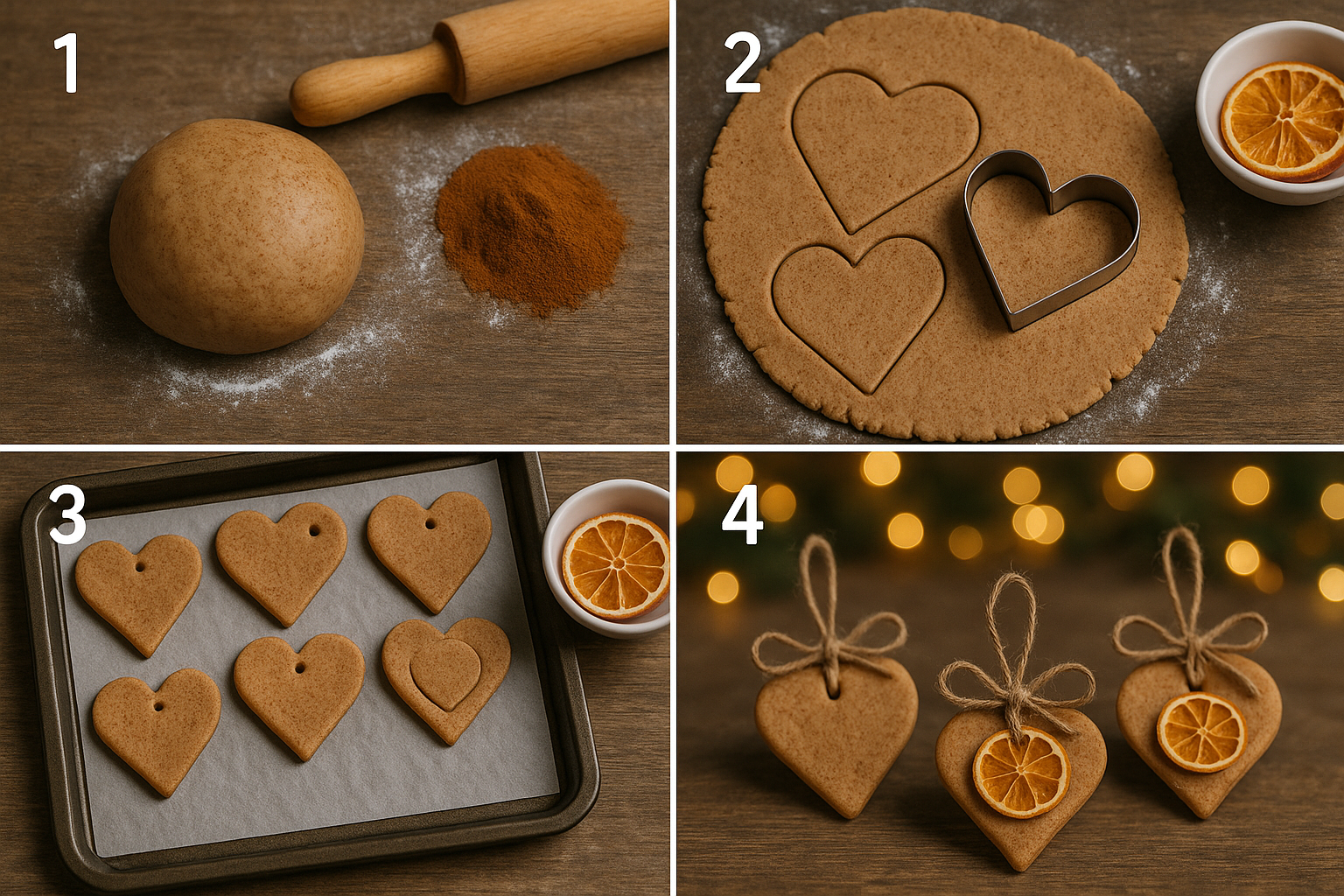 1

2

3

4