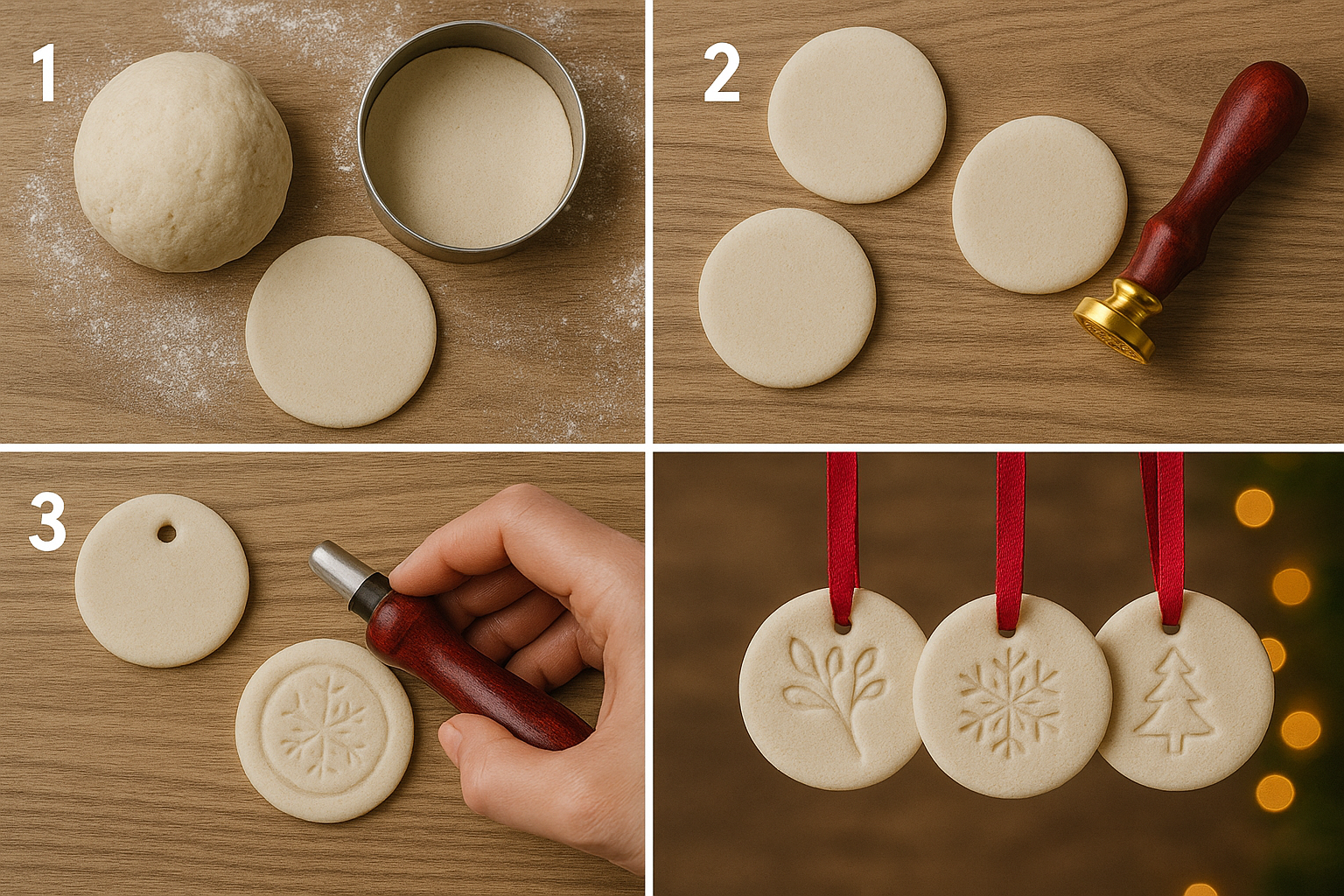 1

2

3