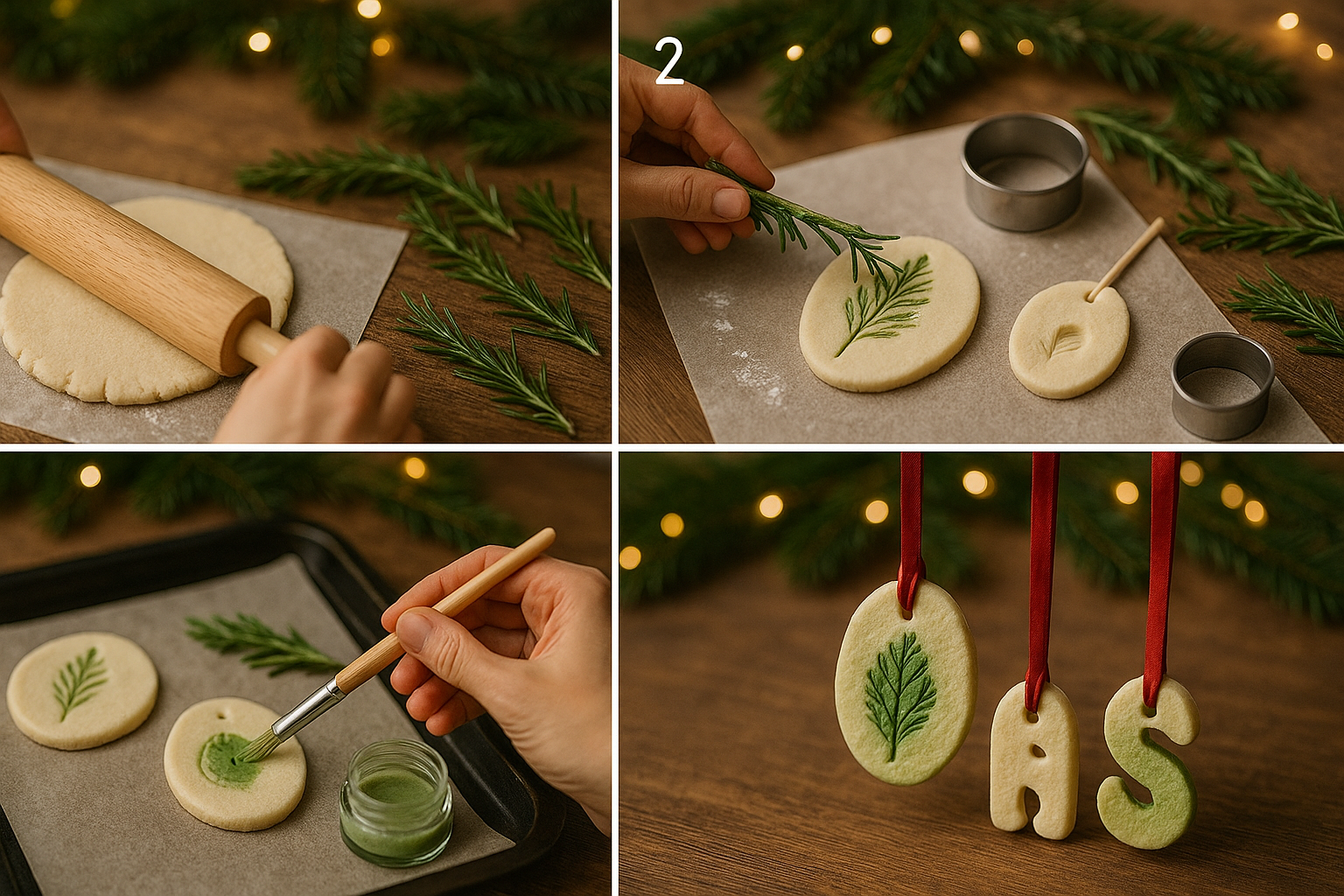 2

A S