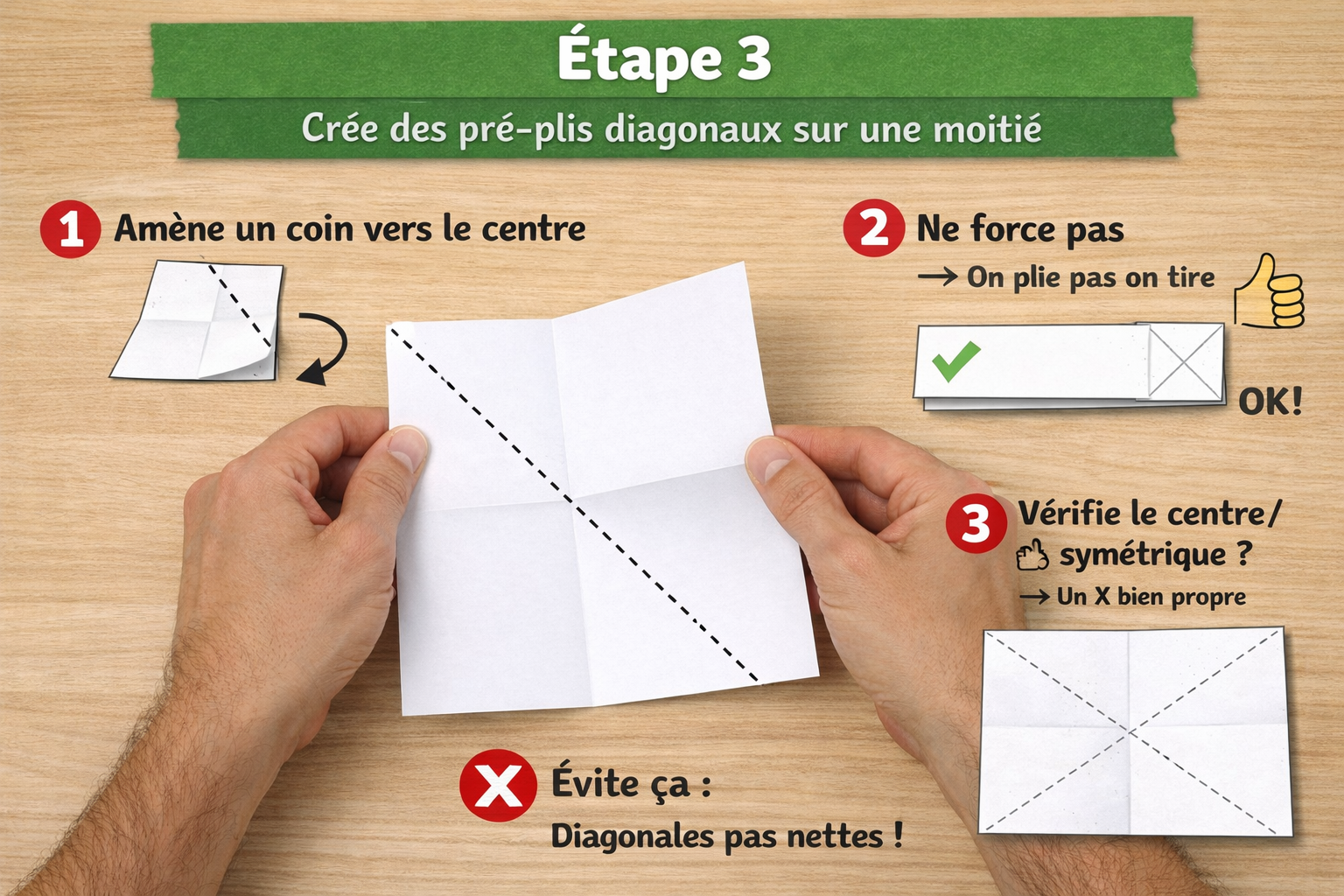 Étape 3

Crée des pré-plis diagonaux sur une moitié

1 Amène un coin vers le centre

2 Ne force pas
→ On plie pas on tire

OK!

3 Vérifie le centre/ symétrique ?
→ Un X bien propre

Évite ça :
Diagonales pas nettes !