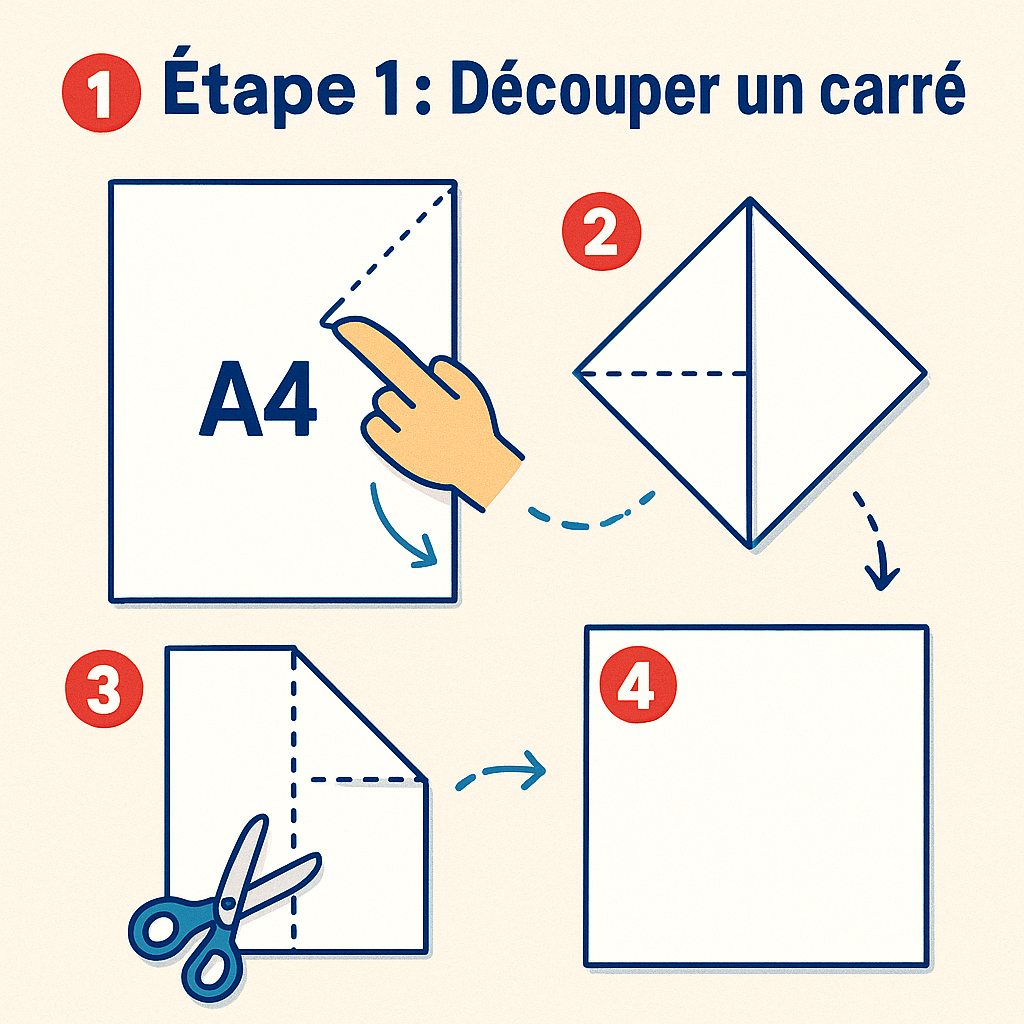 1 Étape 1 : Découper un carré

A4

2

3

4