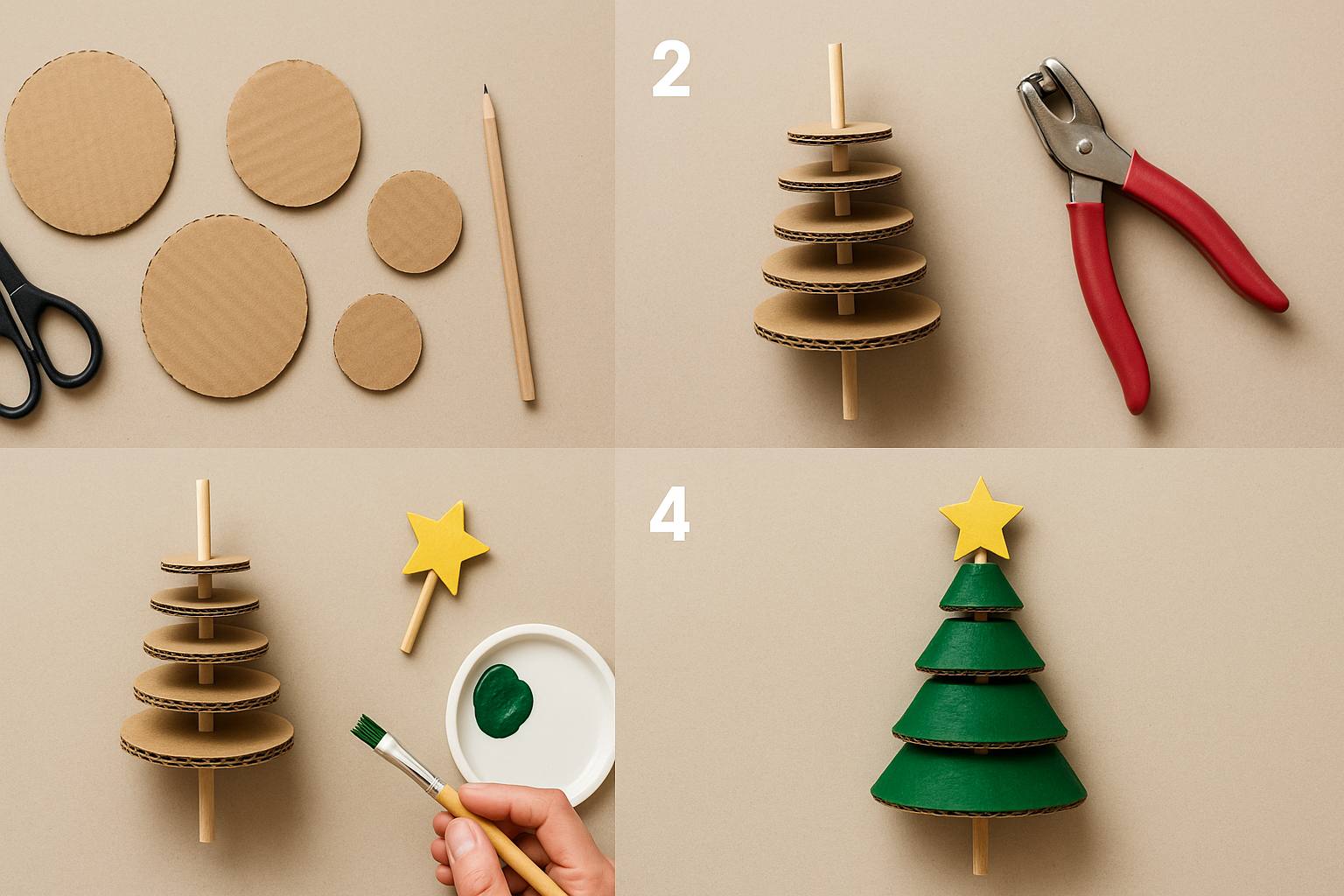 2

4