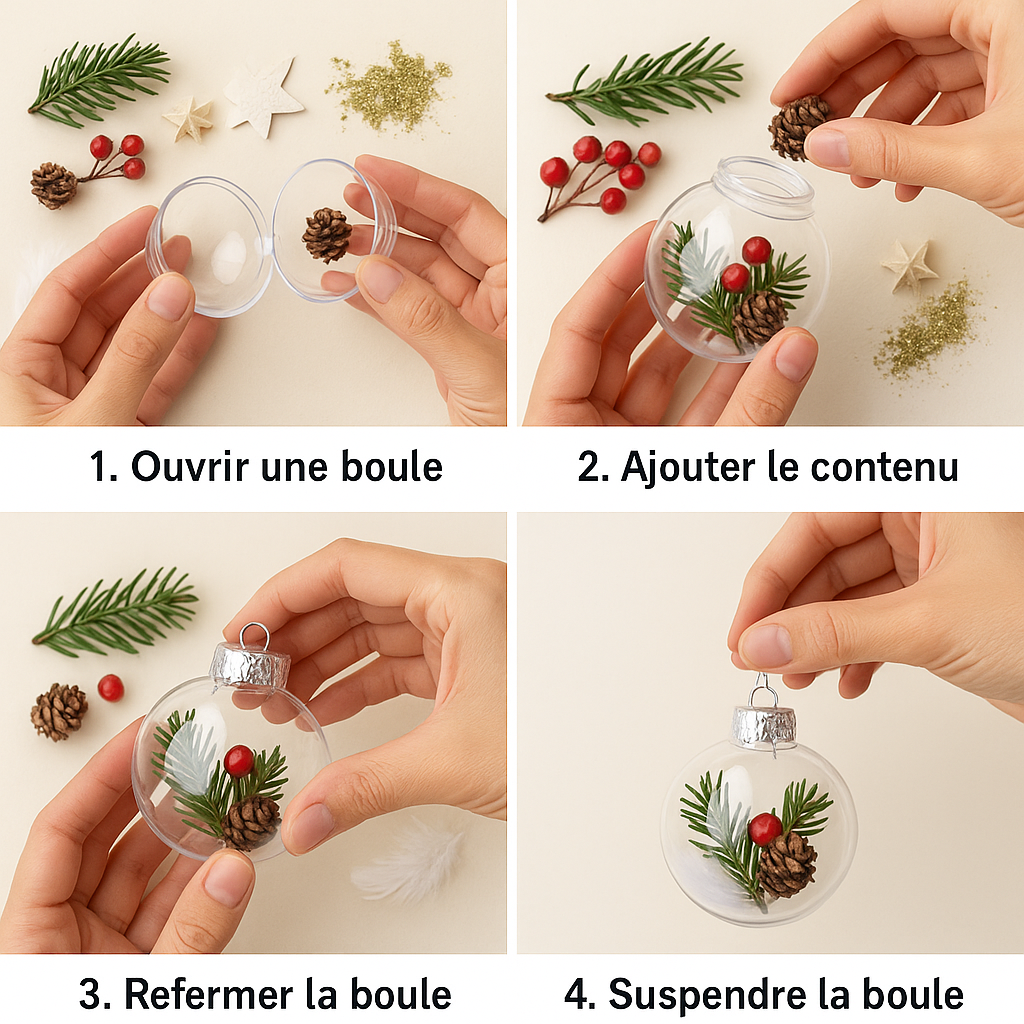 1. Ouvrir une boule

2. Ajouter le contenu

3. Refermer la boule

4. Suspendre la boule