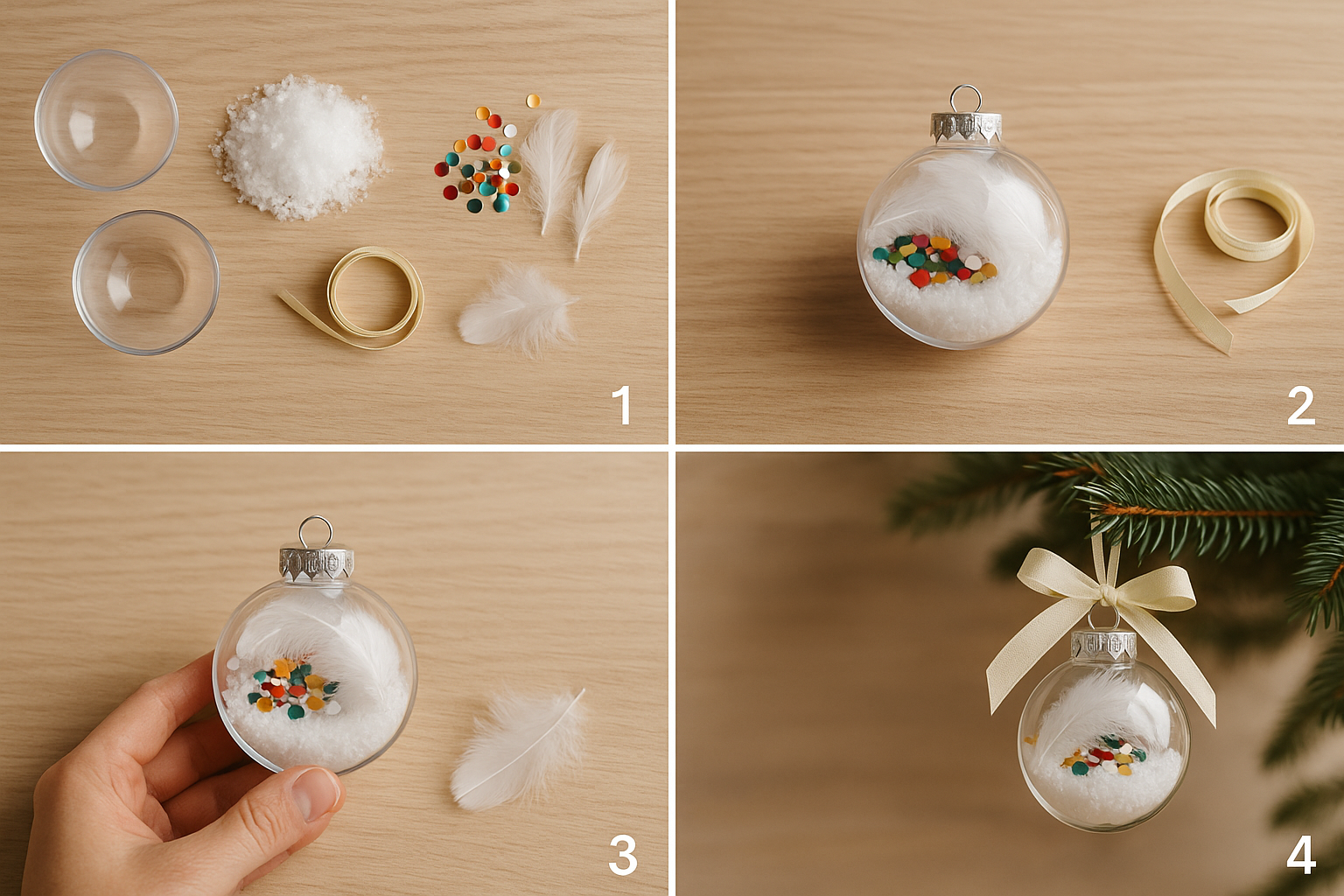 1

2

3

4