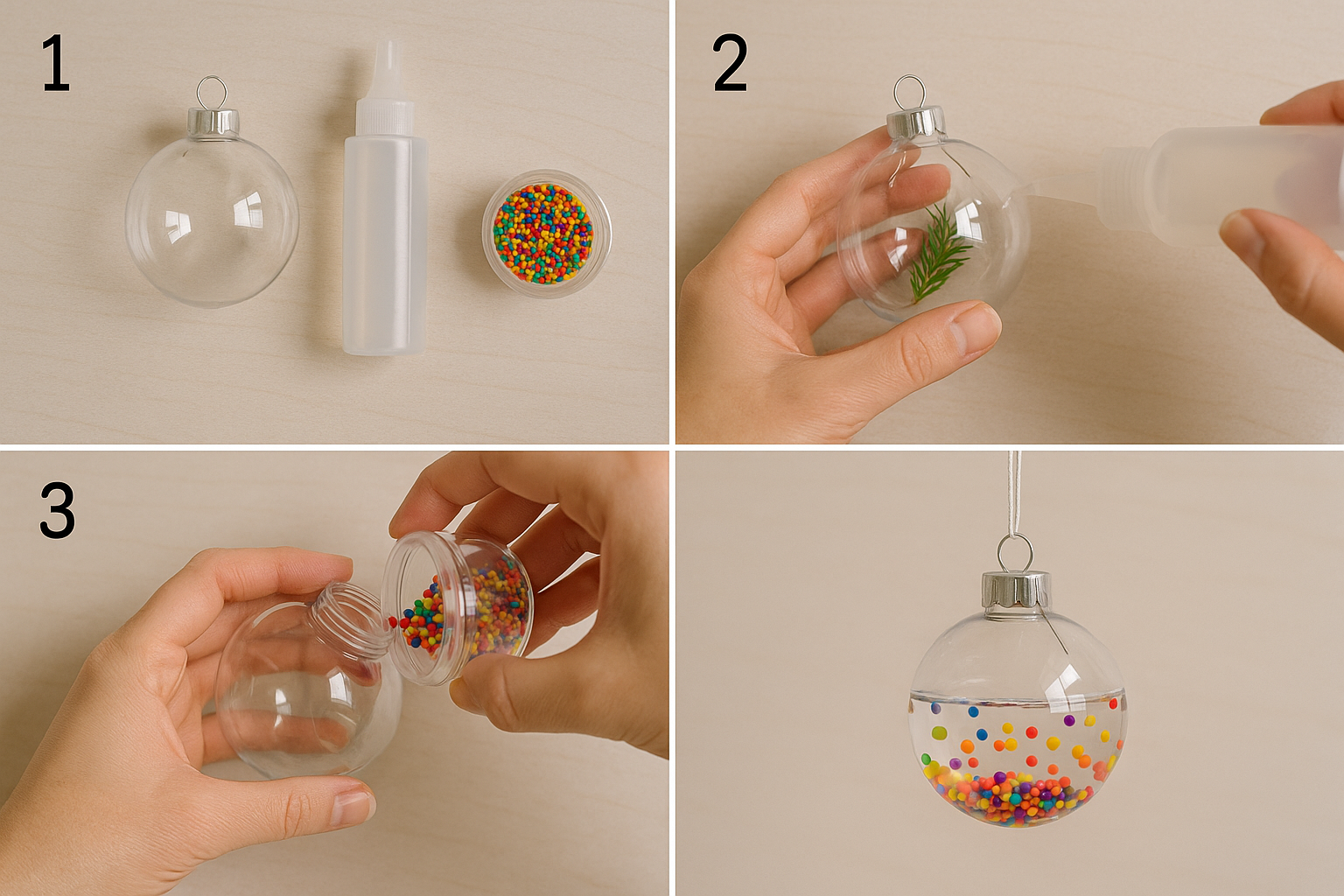 1

2

3